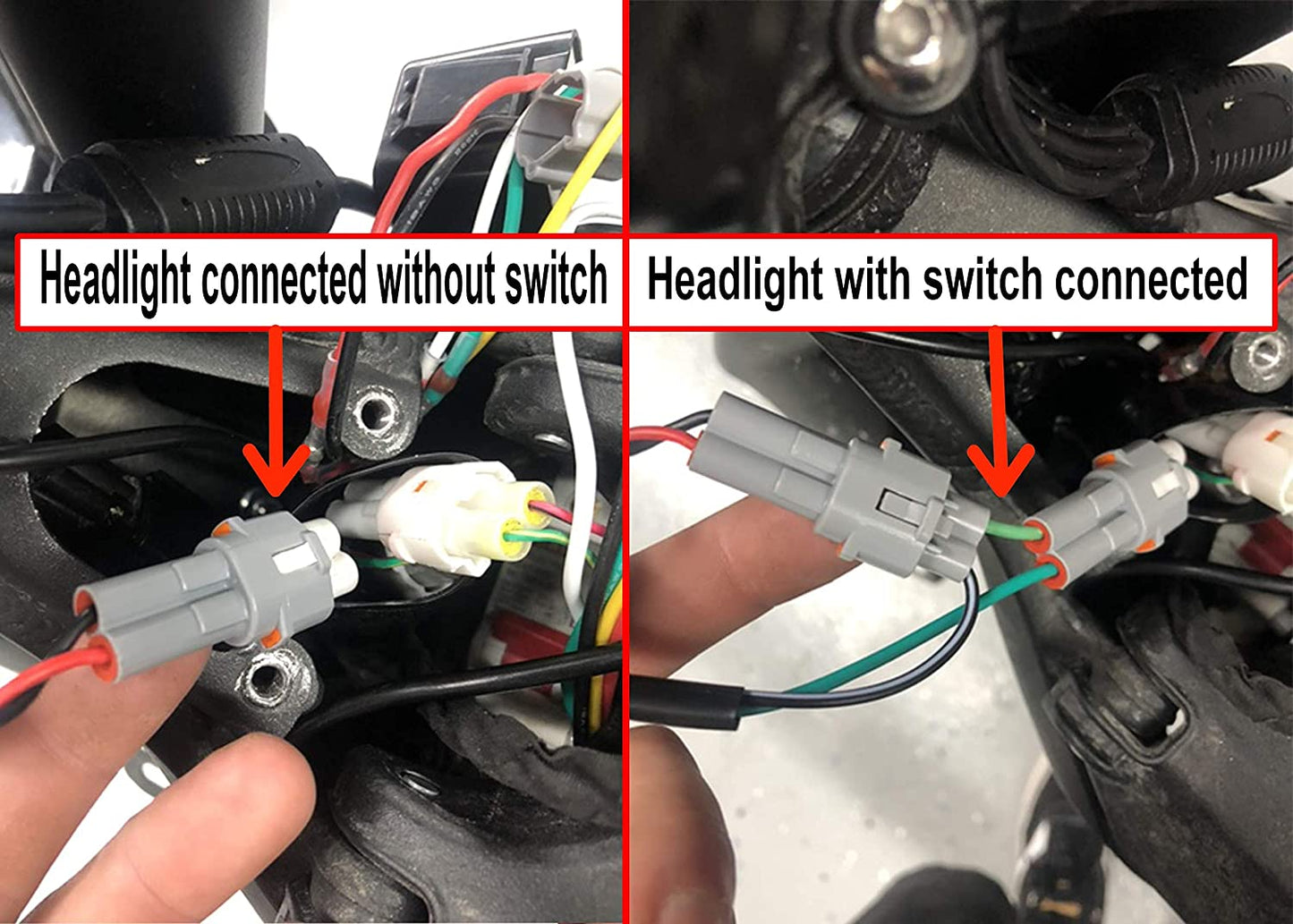 Headlight connected without switch

Headlight with switch connected